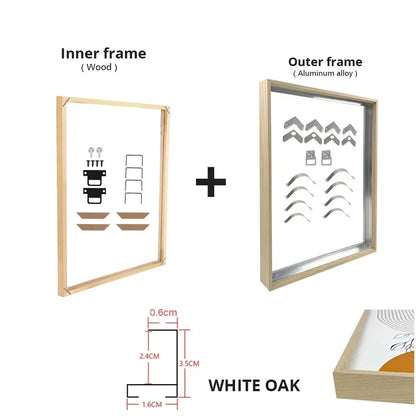 Inner frame
( Wood )

Outer frame
( Aluminum alloy )

+

0.6cm
2.4CM
3.5CM
1.6CM

WHITE OAK